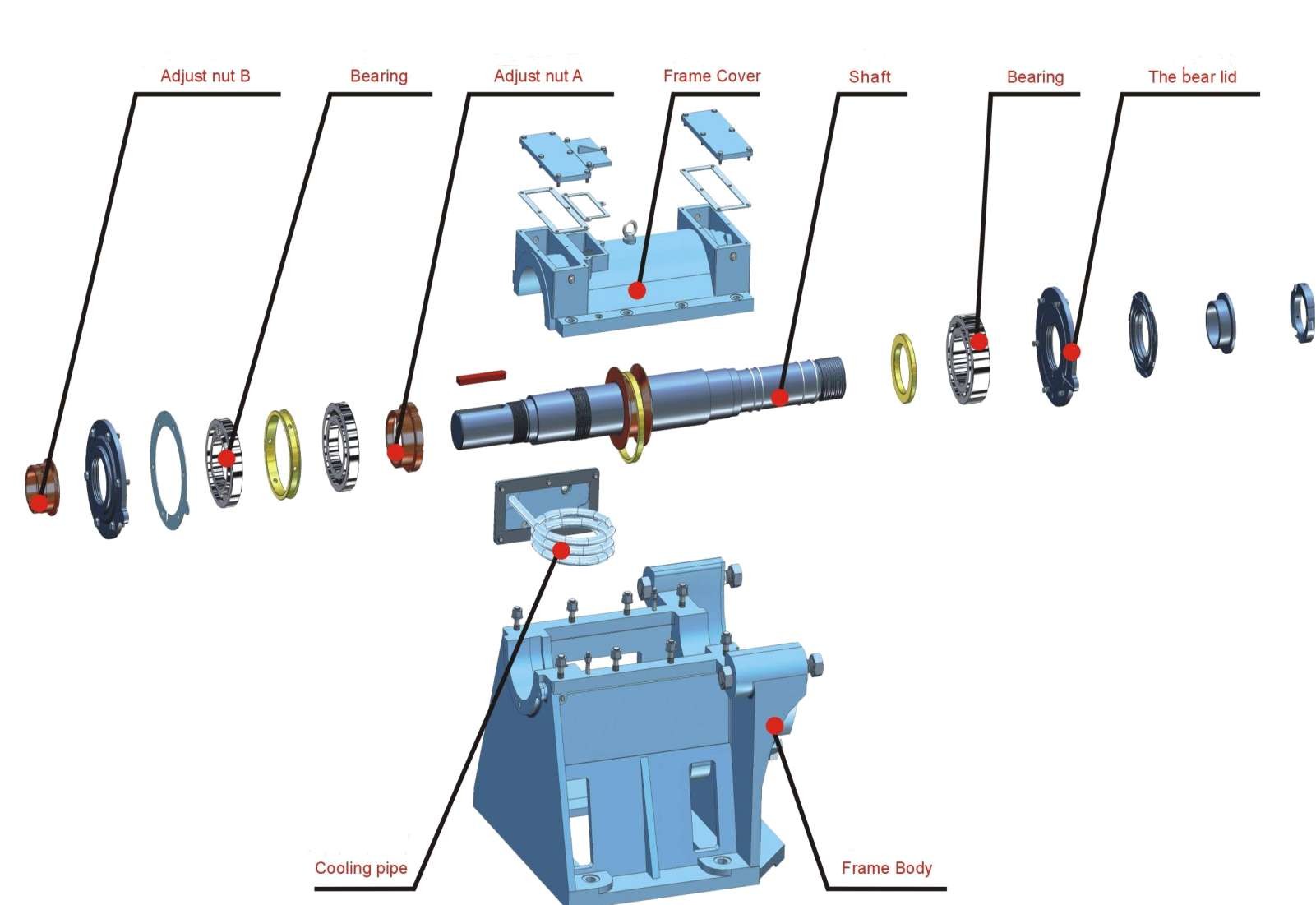 Adjust nut B

Bearing

Adjust nut A

Frame Cover

Shaft

Bearing

The bear lid

Cooling pipe

Frame Body